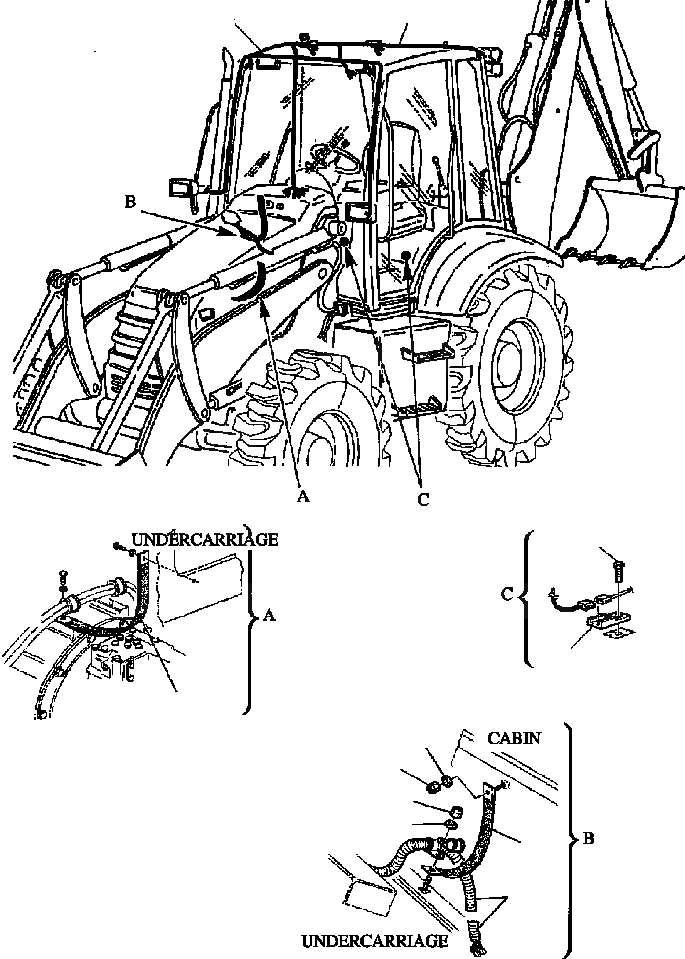 B

A

C

UNDERCARRIAGE

A

C

CABIN

B

UNDERCARRIAGE