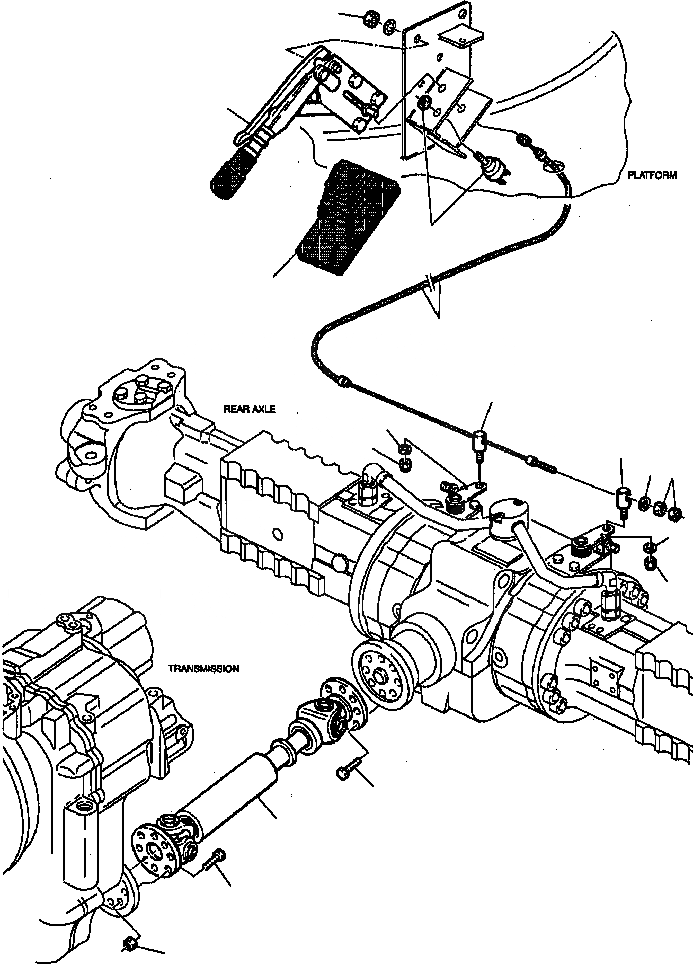 PLATFORM

REAR AXLE

TRANSMISSION