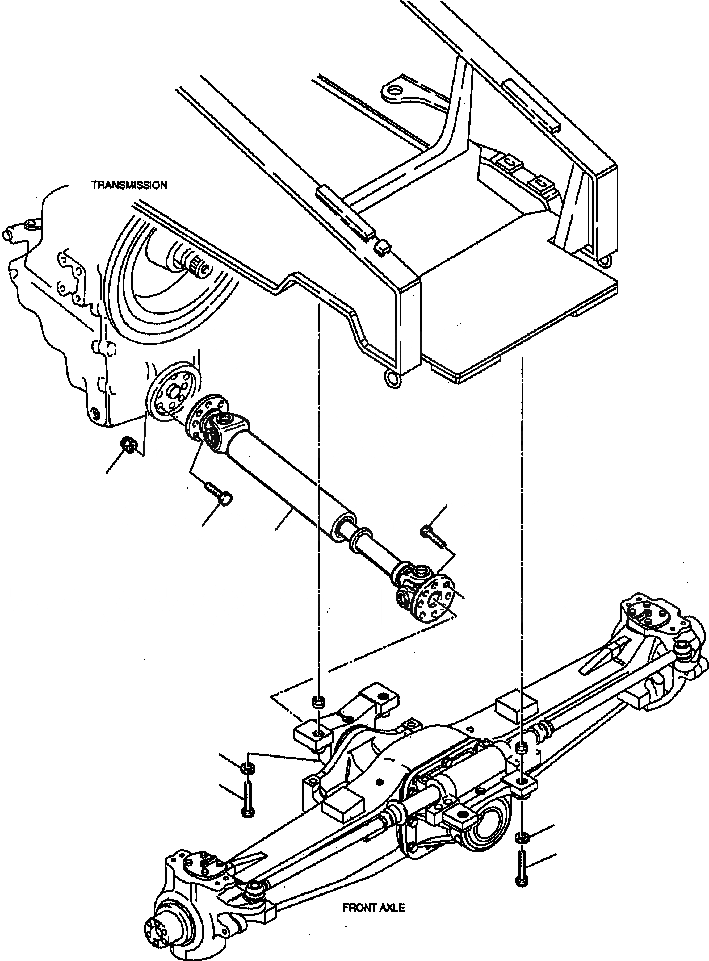 TRANSMISSION

FRONT AXLE