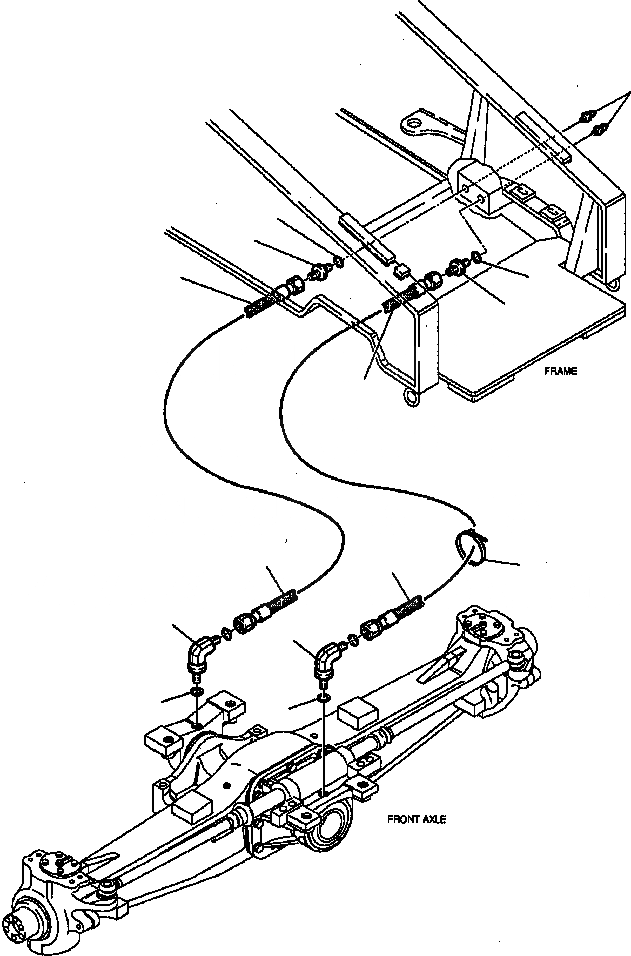 FRAME

FRONT AXLE