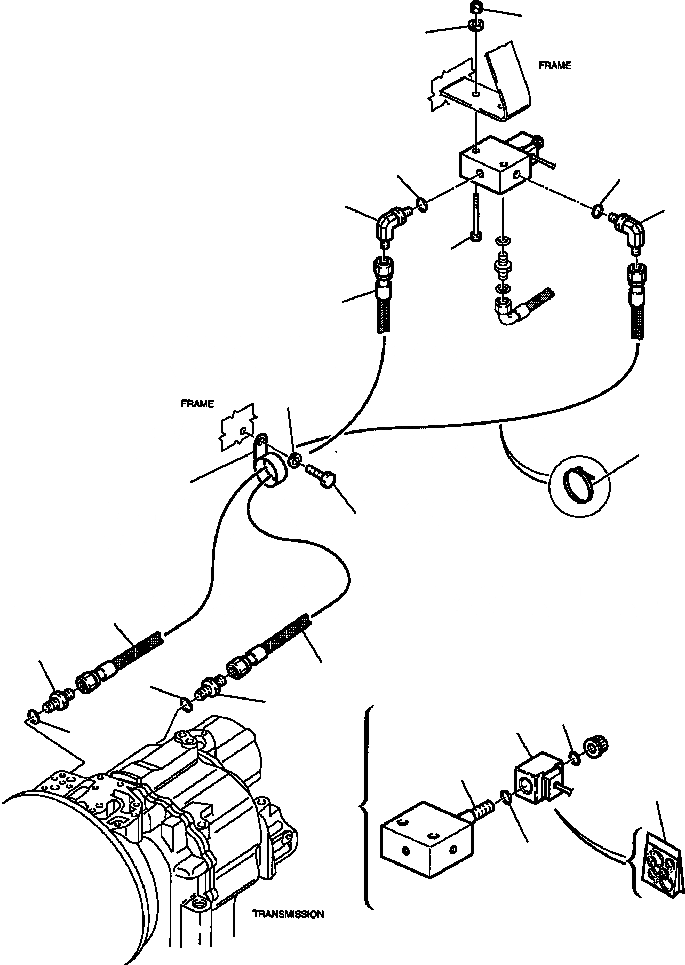 FRAME

FRAME

TRANSMISSION