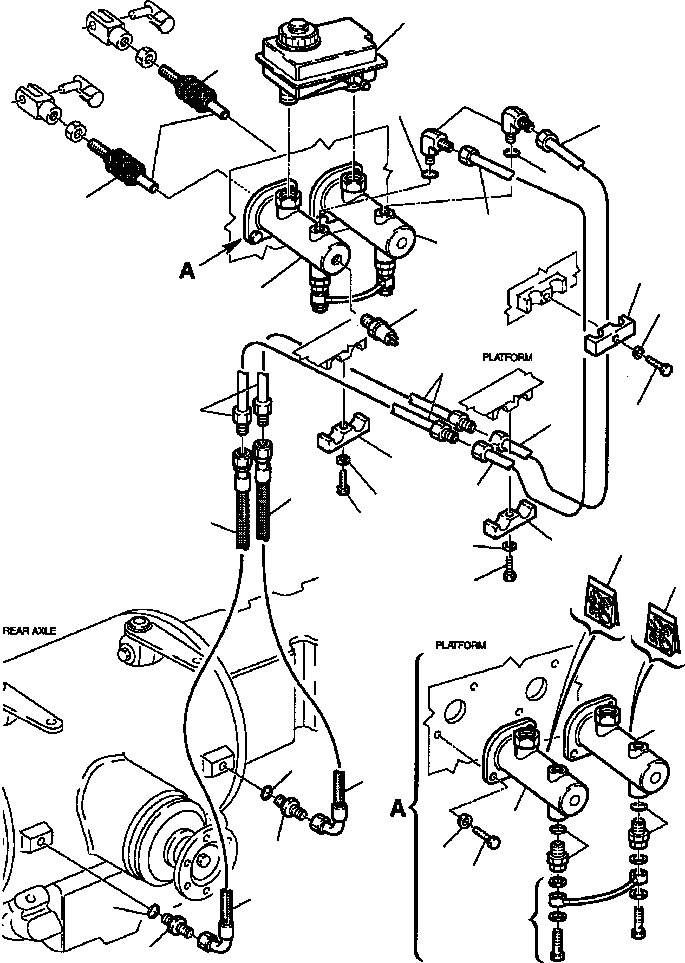 A

PLATFORM

REAR AXLE

PLATFORM

A