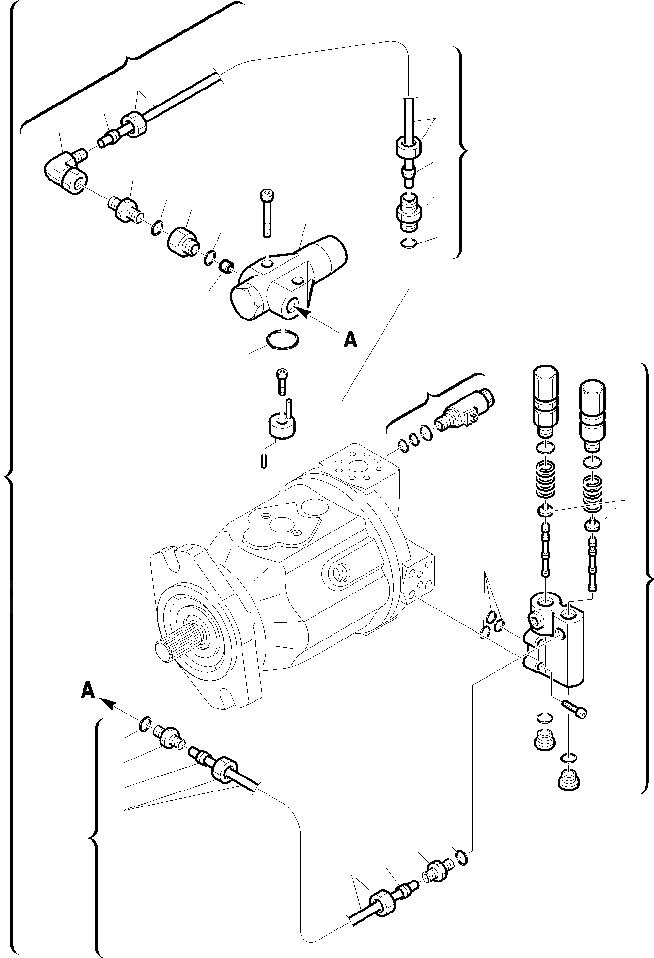 A

A