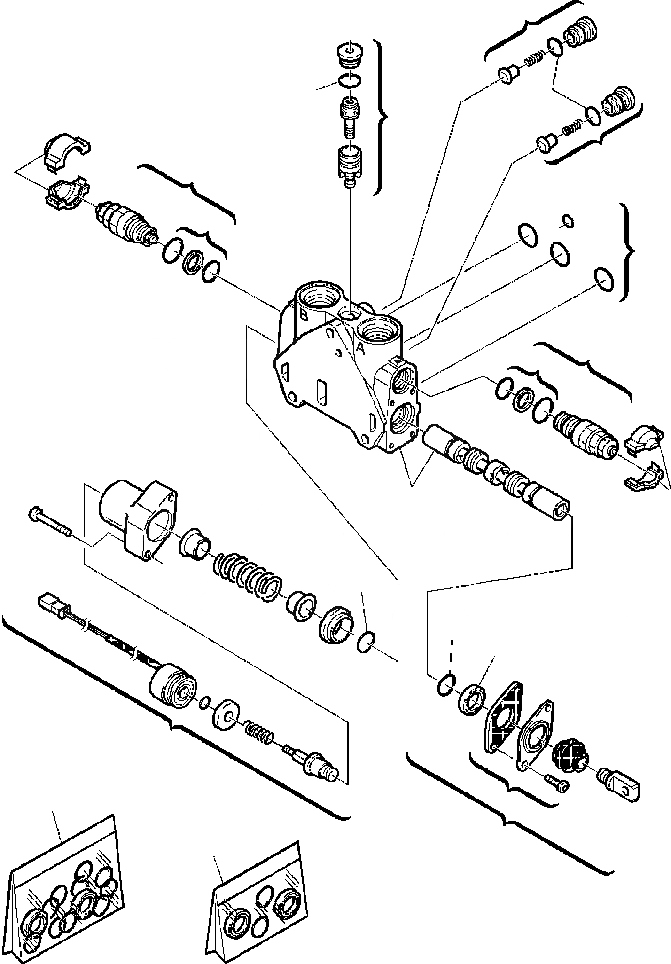 A