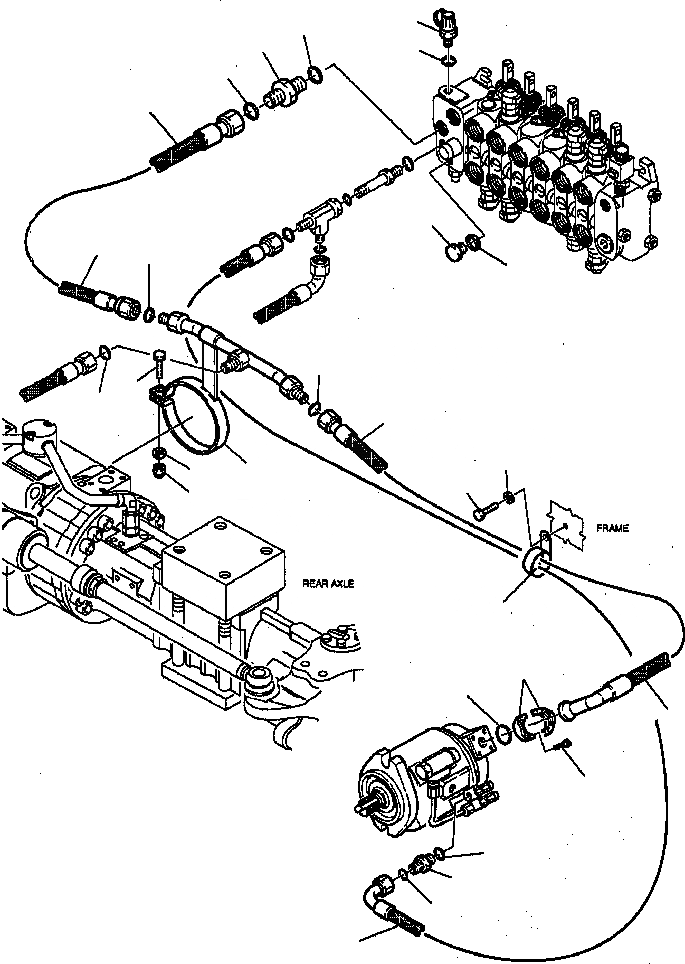 FRAME

REAR AXLE