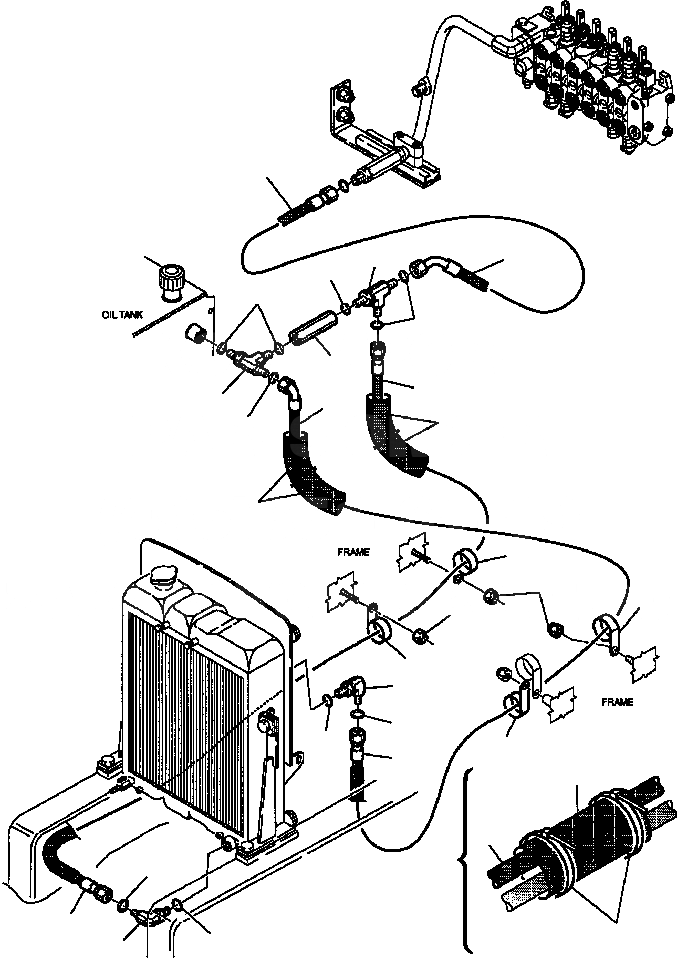 OIL TANK

FRAME

FRAME