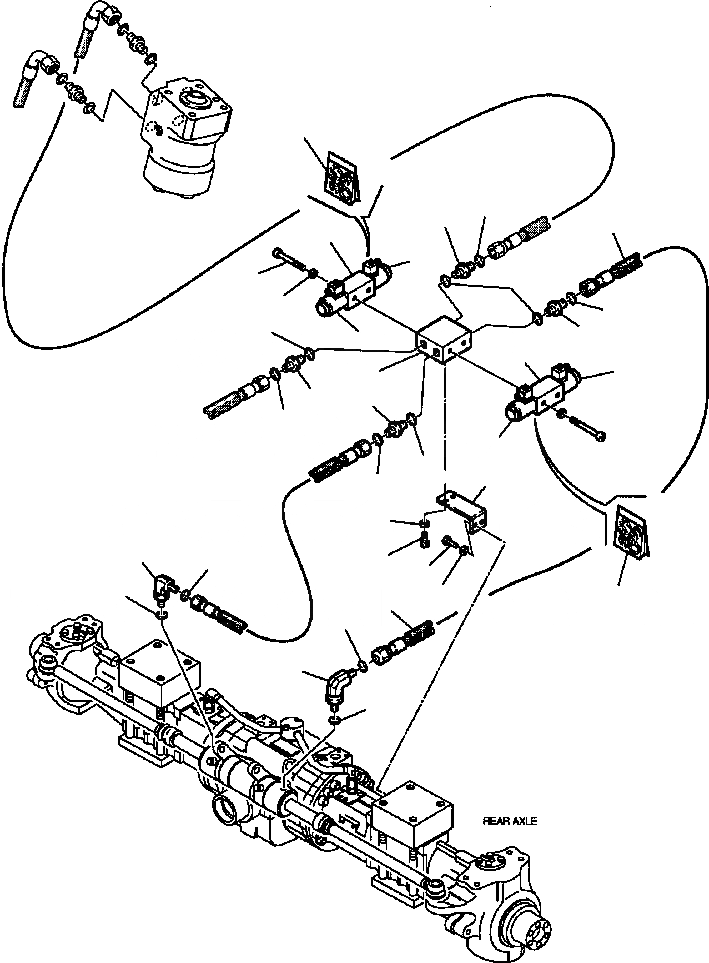 REAR AXLE