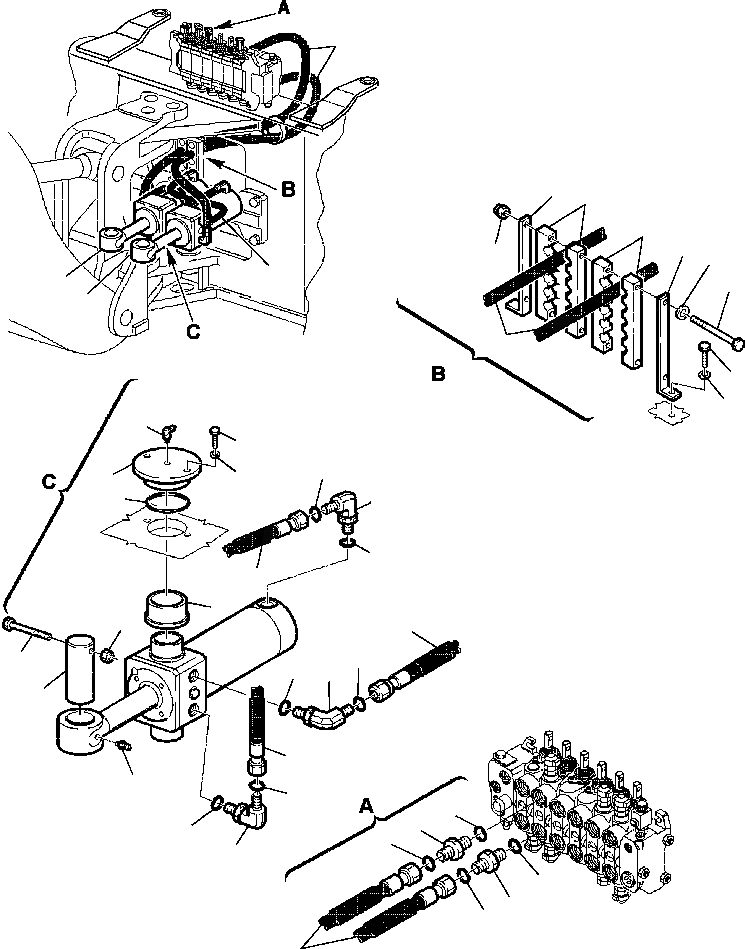 A
B
C
B
C
A