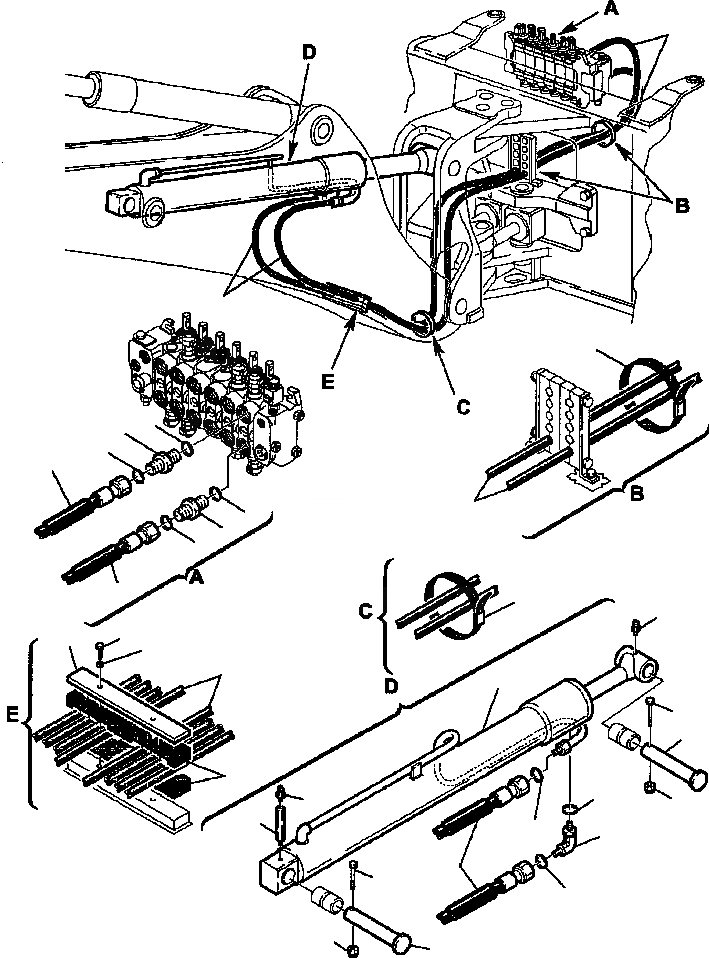 A
D
B
E
C
B
A
C
D
E