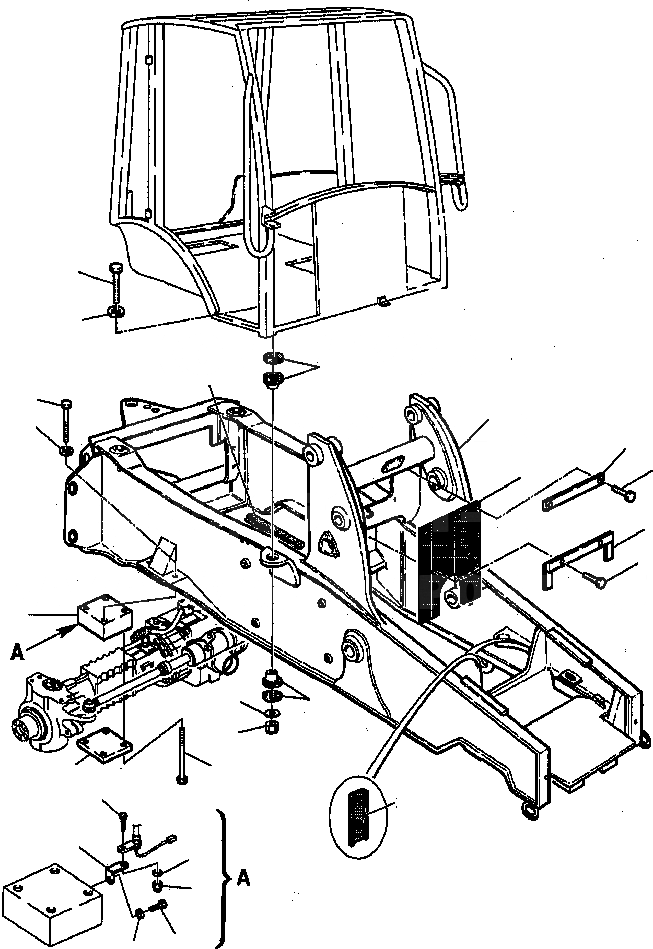 A

A