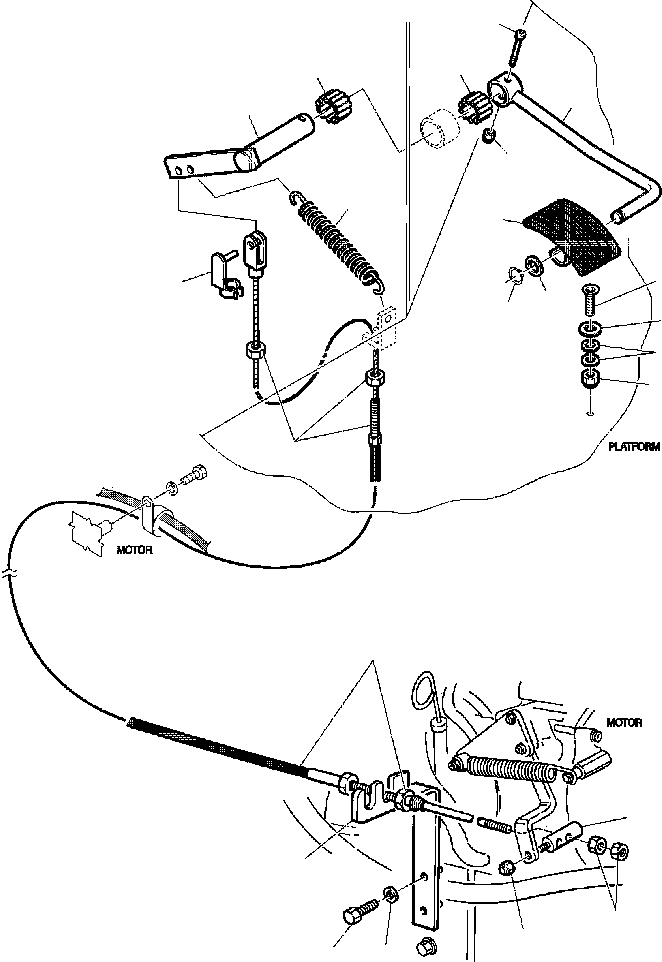 PLATFORM

MOTOR

MOTOR