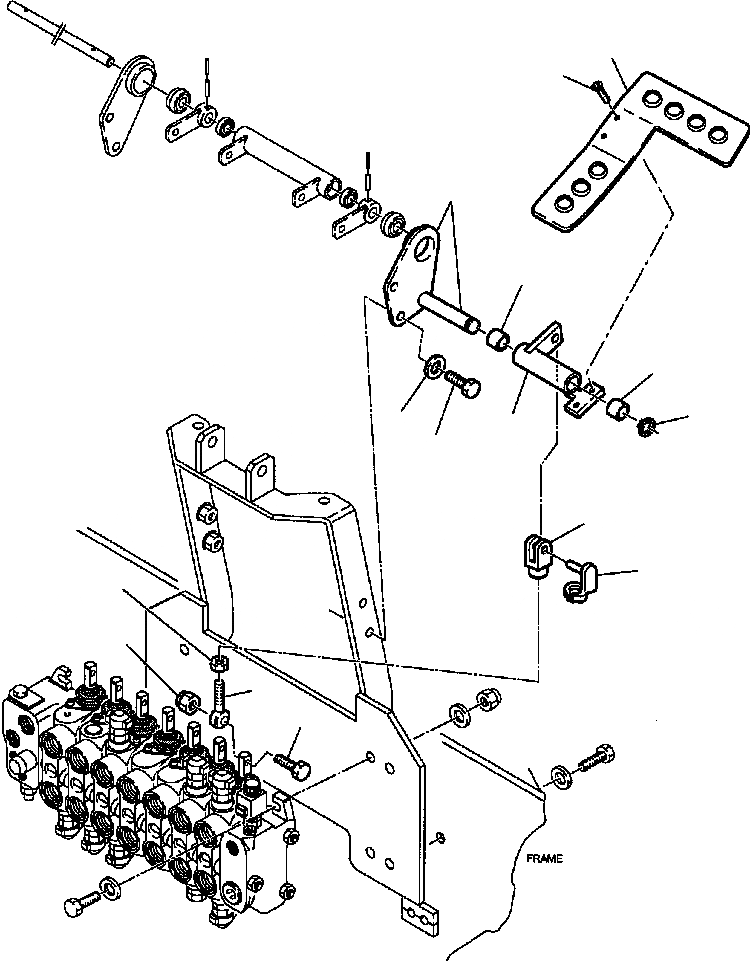 FRAME