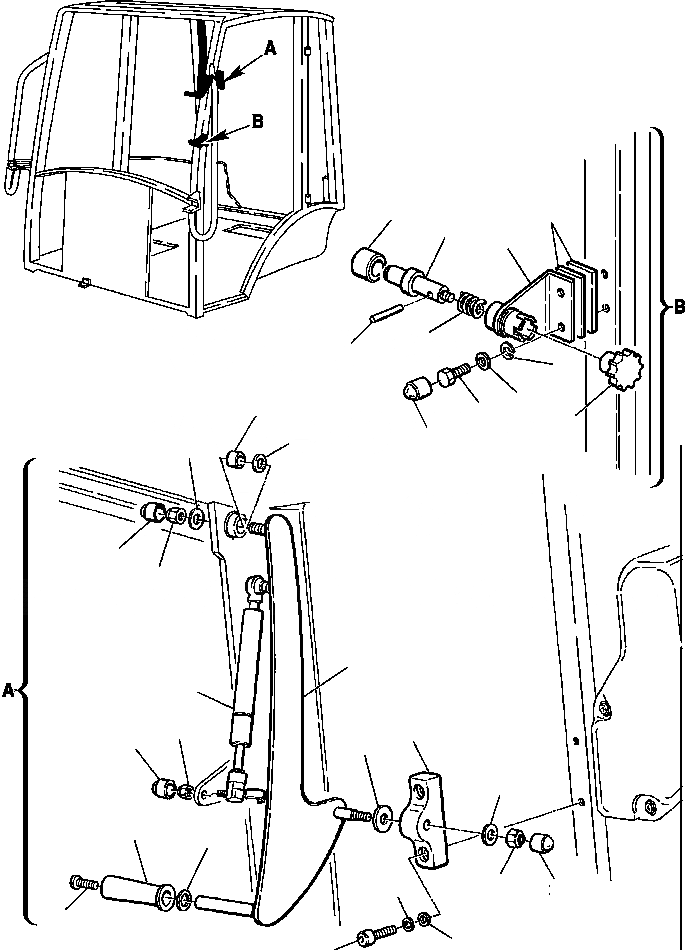 A
B
B
A