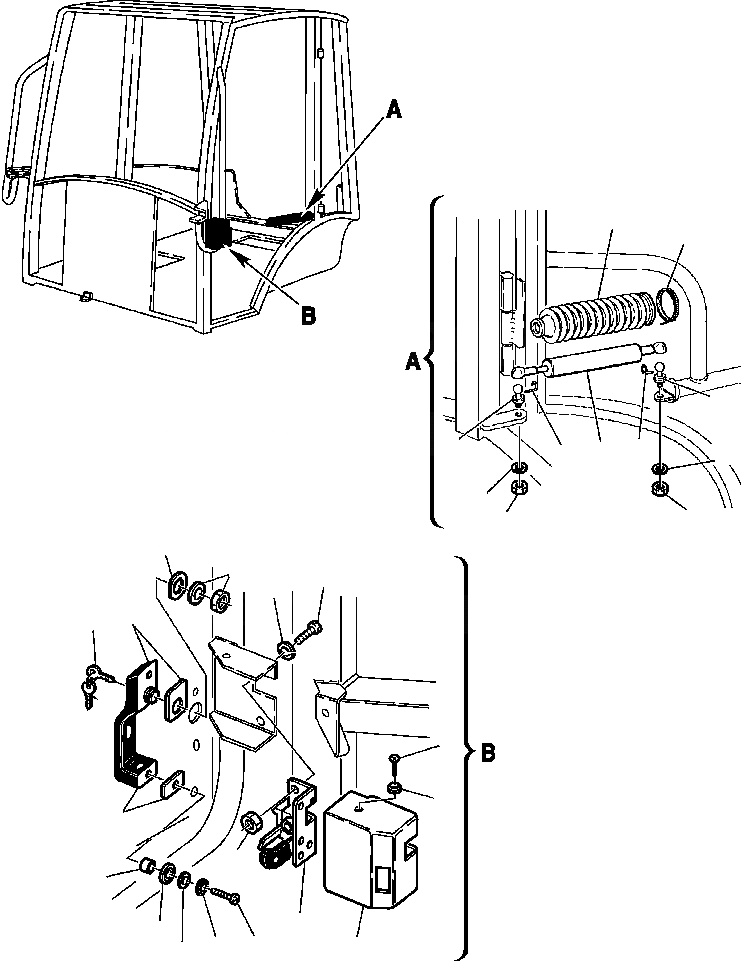 A
B
A
B