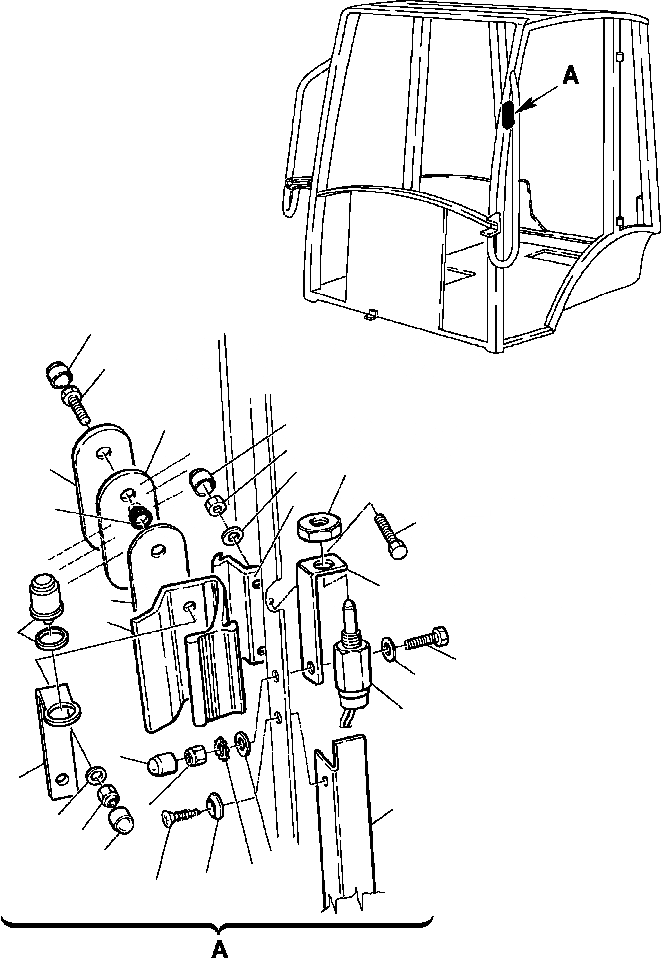 A

A