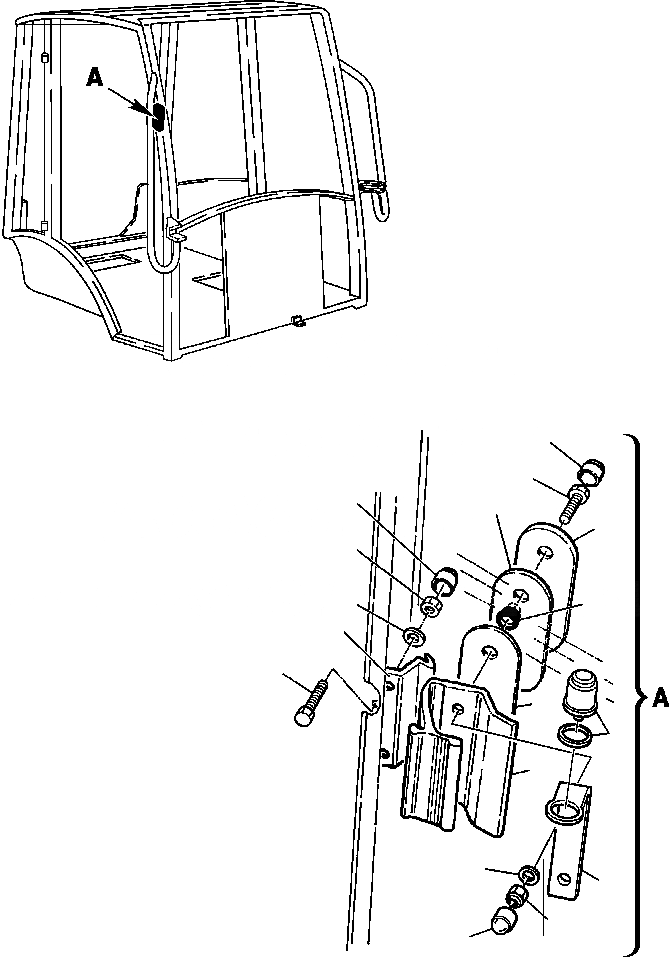 A

A