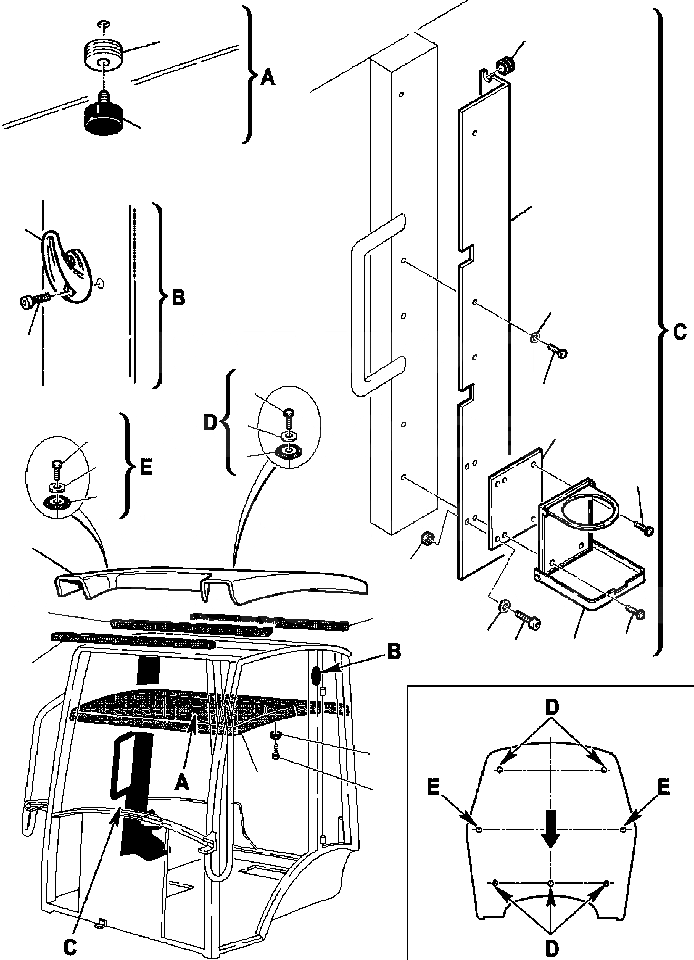 A
B
C
D
E
B
A
C
D
E
E
D