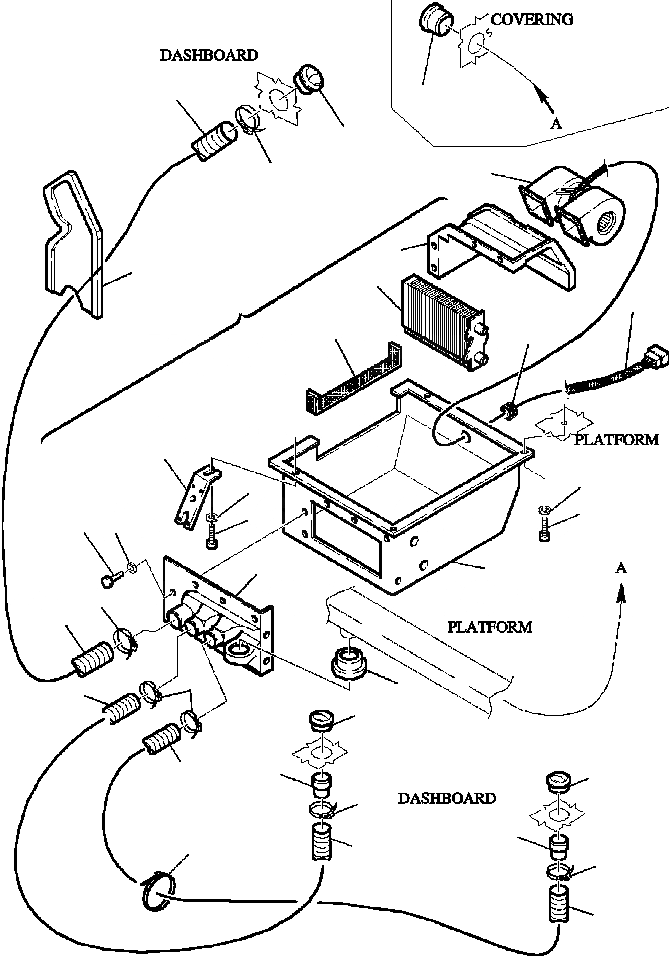 COVERING

A

DASHBOARD

PLATFORM

A

PLATFORM

DASHBOARD