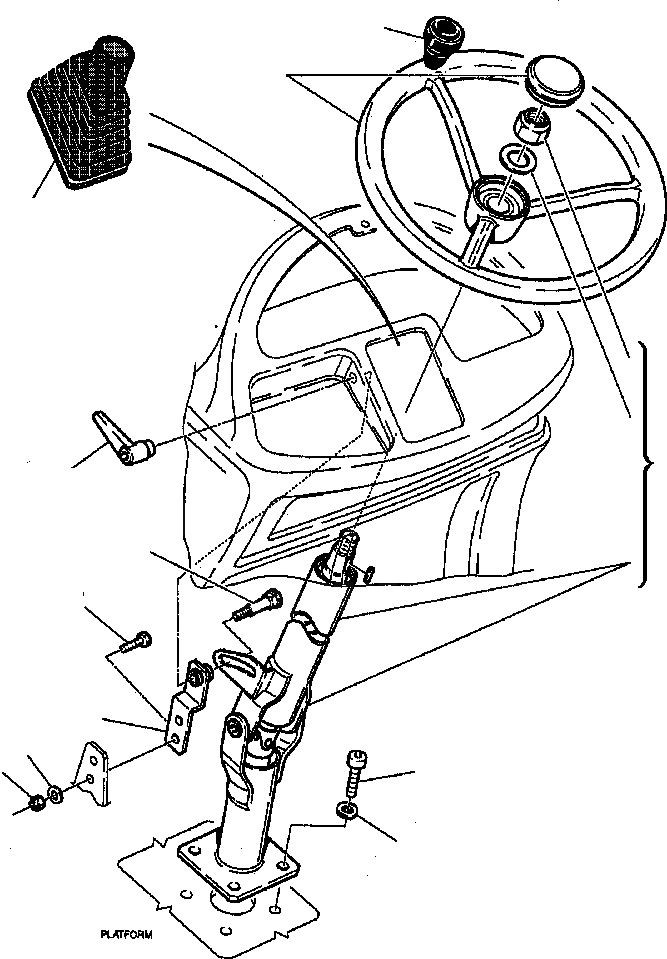 PLATFORM