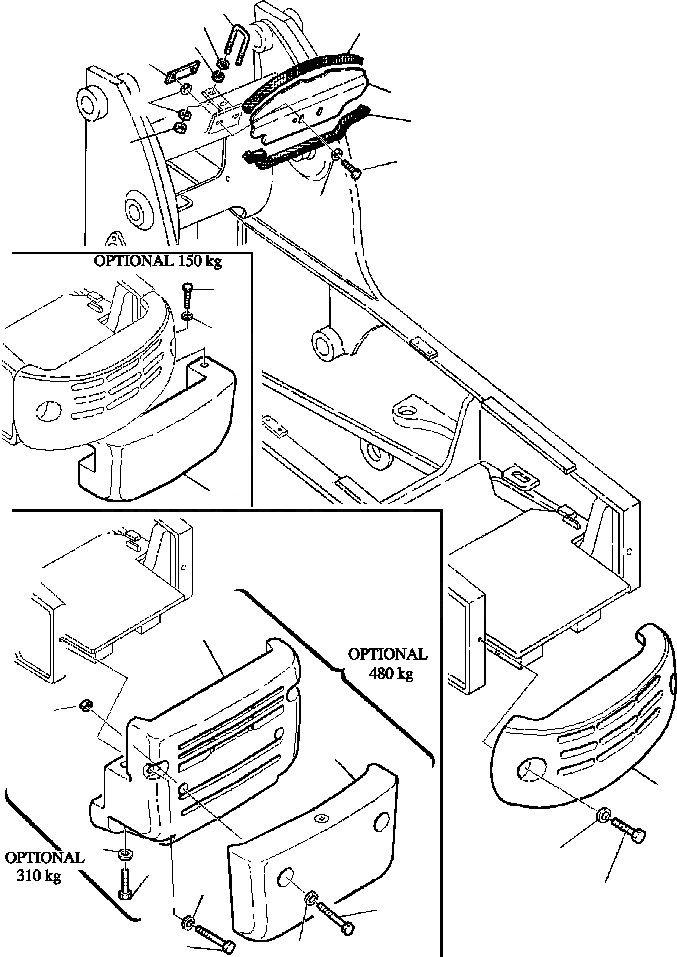 OPTIONAL 150 kg

OPTIONAL 480 kg

OPTIONAL 310 kg