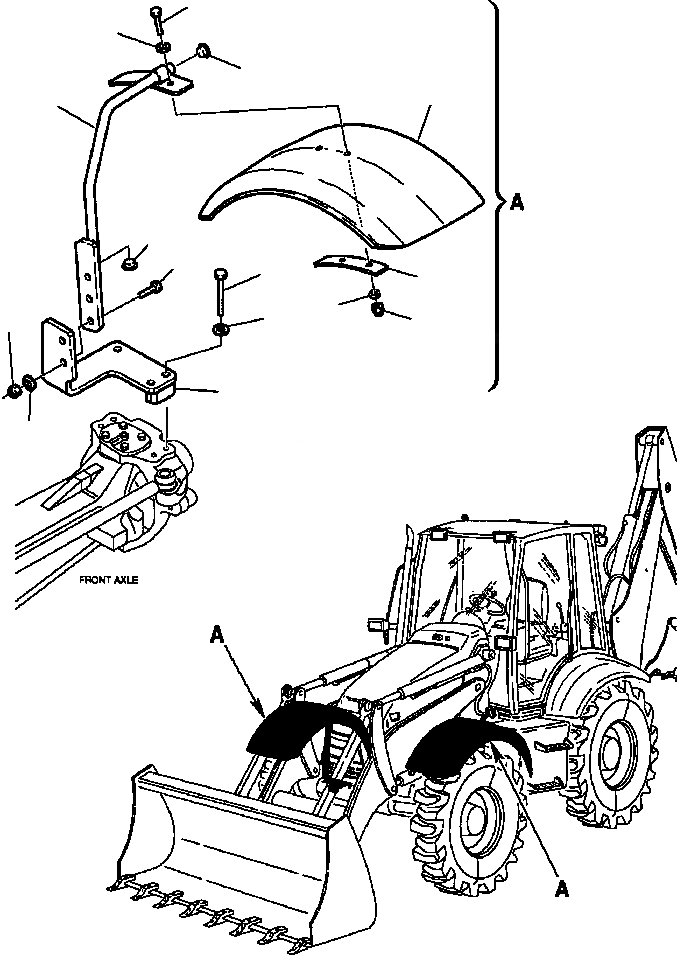 A

FRONT AXLE

A

A