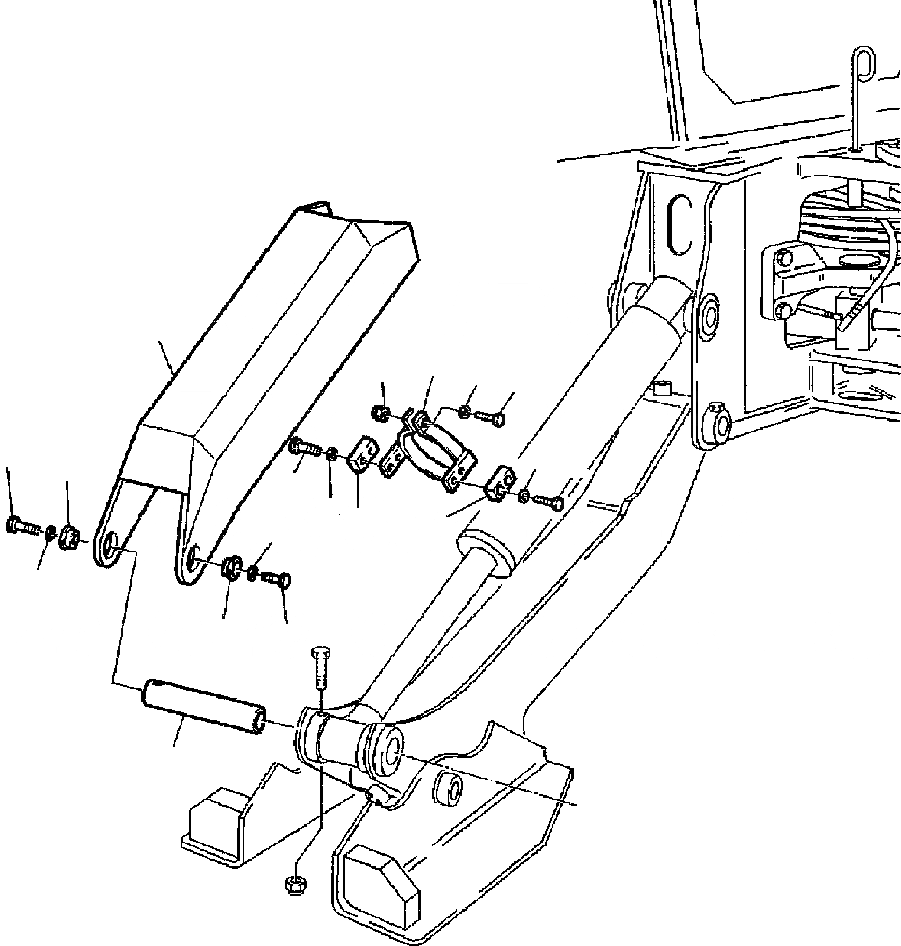 C