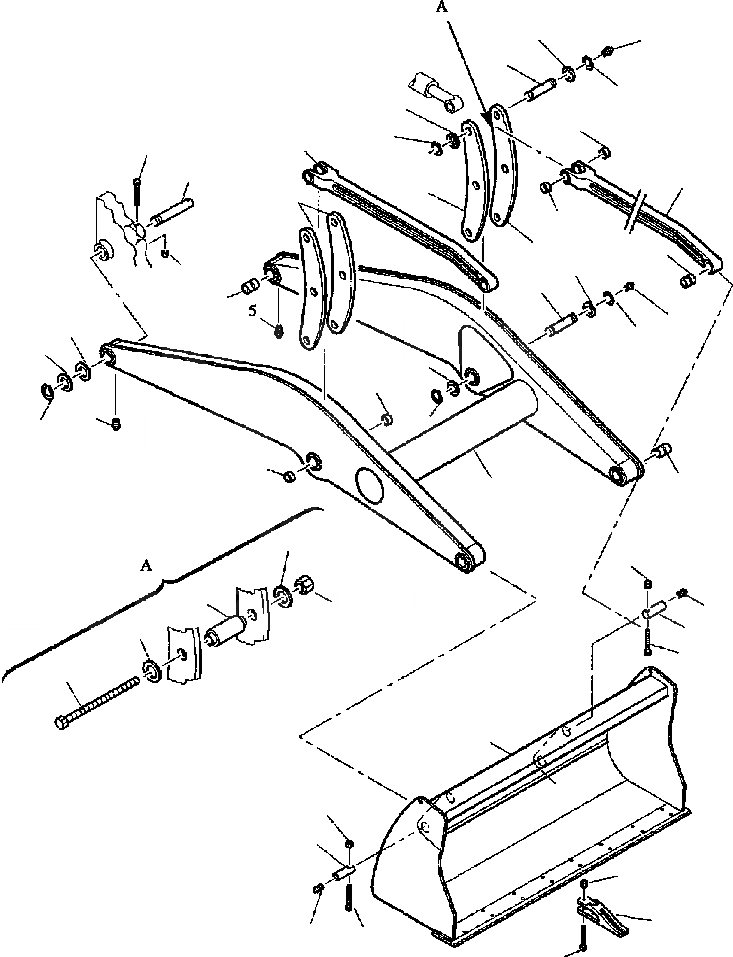 A

5

A