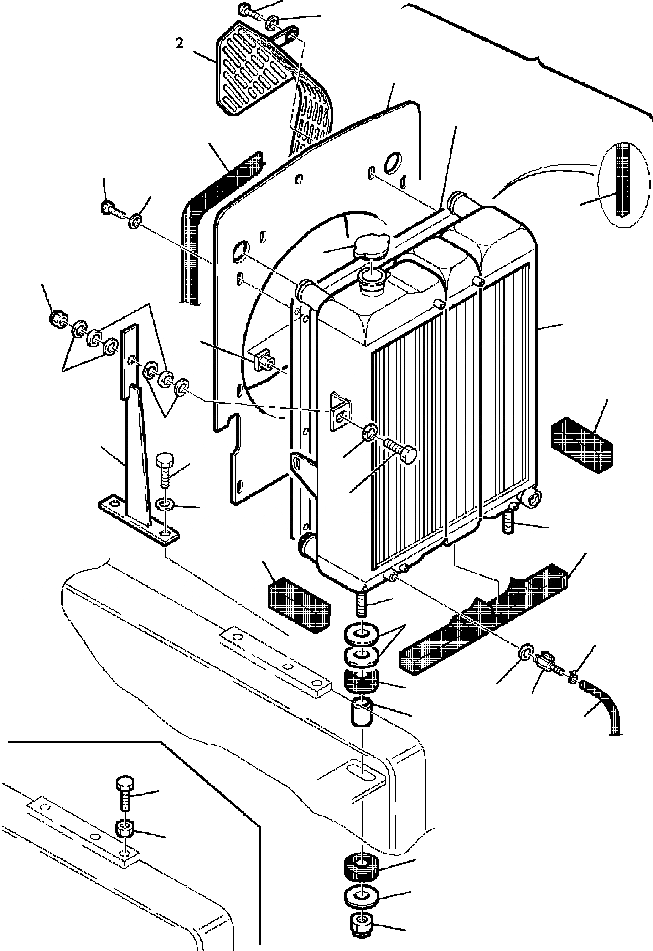 2