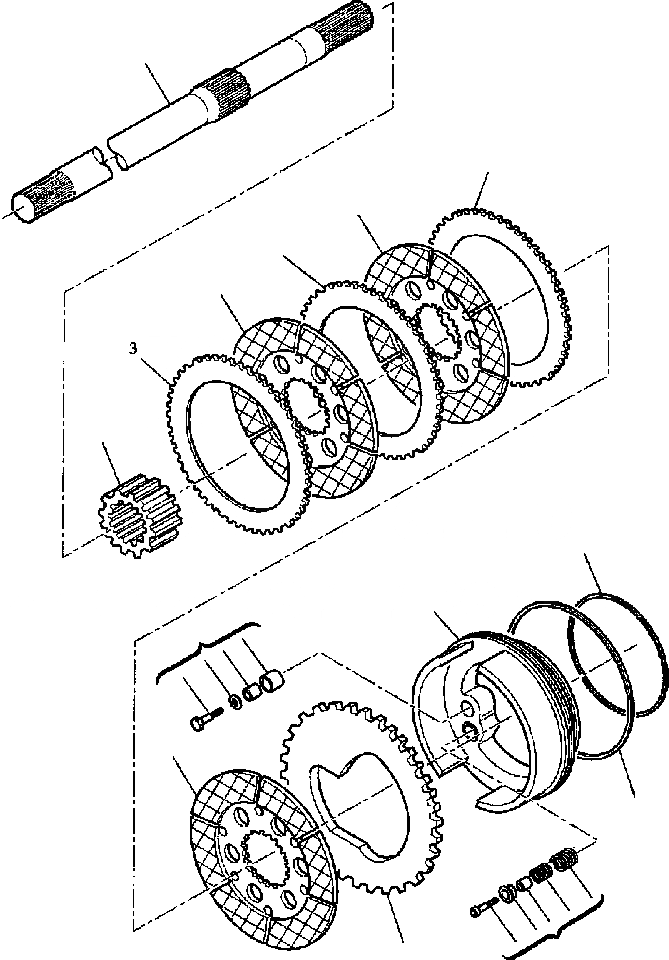 3