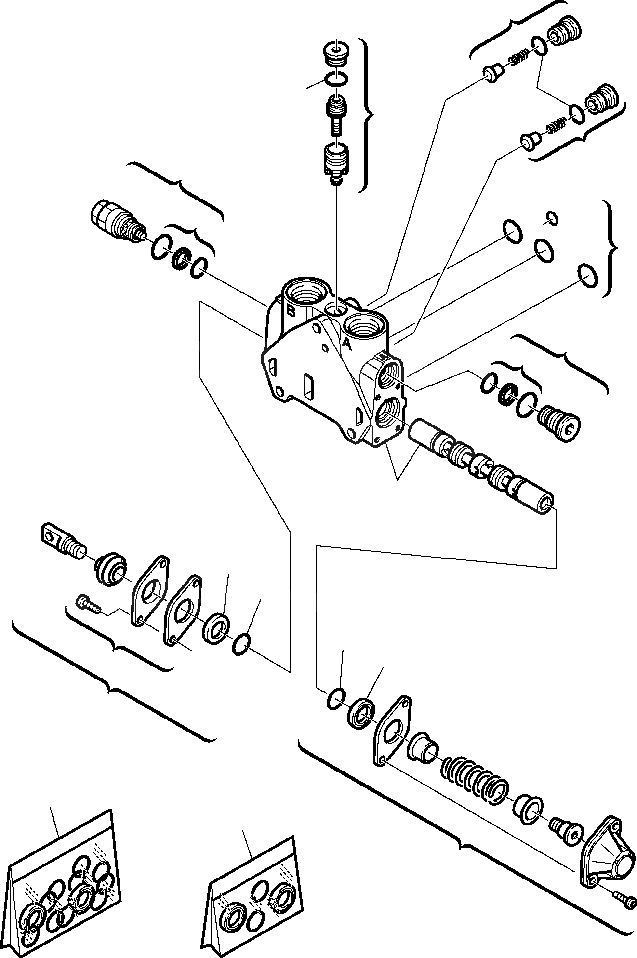 B
A