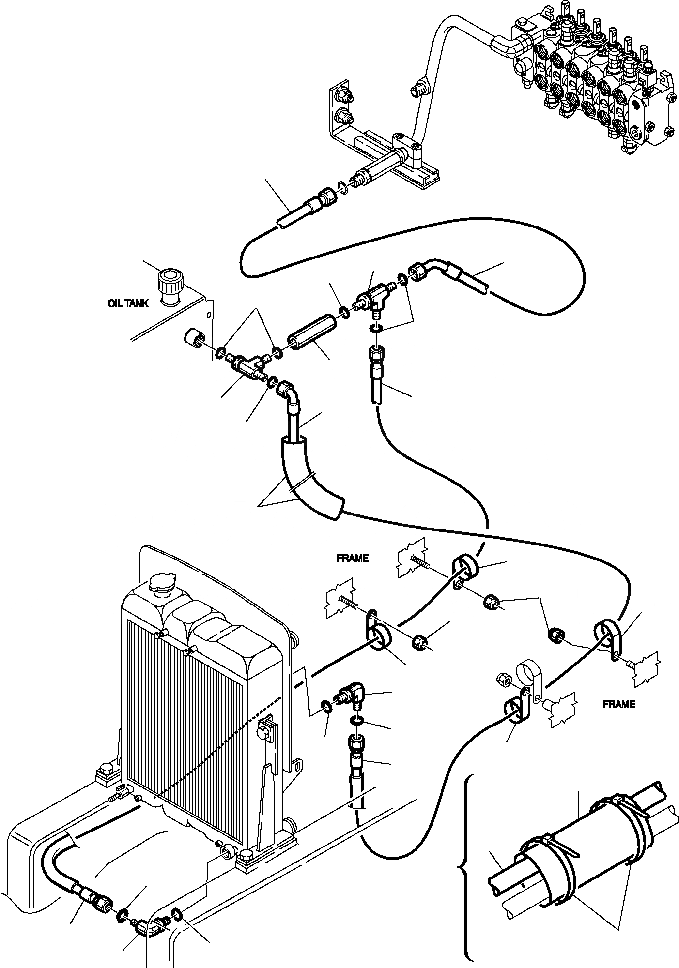 OIL TANK

FRAME

FRAME