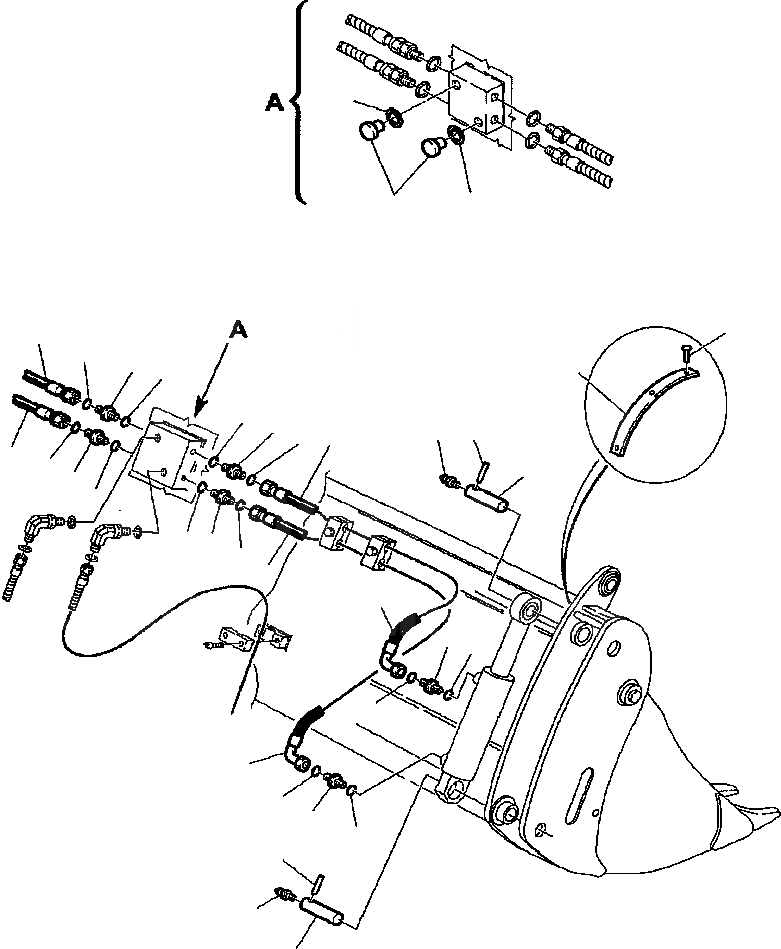 A

A