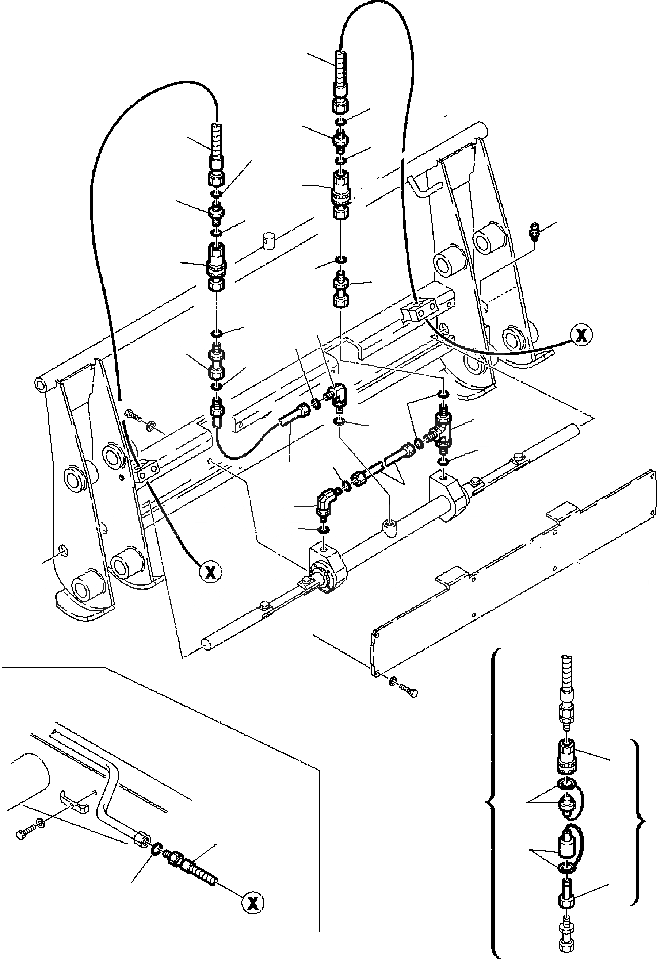 X

X

X