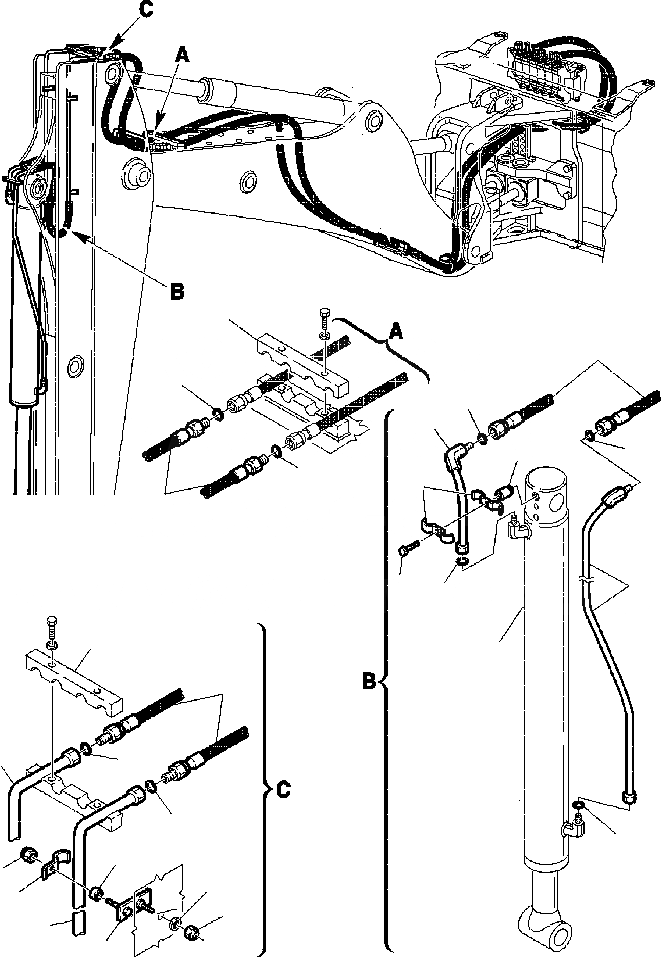 C
A
B
A
B
C