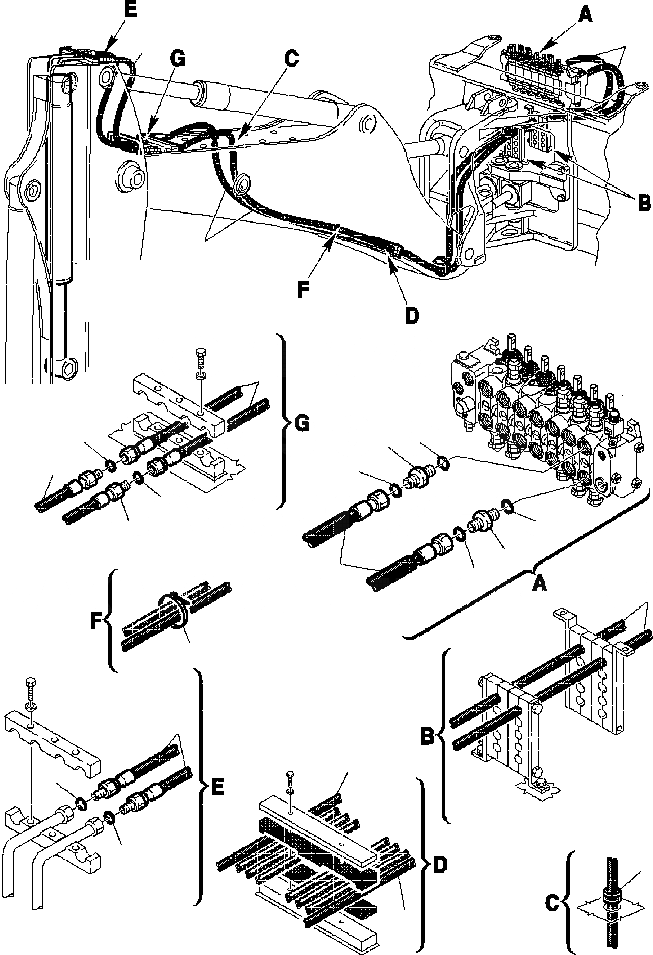 E
G
C
A
B
F
D
G
A
F
B
E
D
C