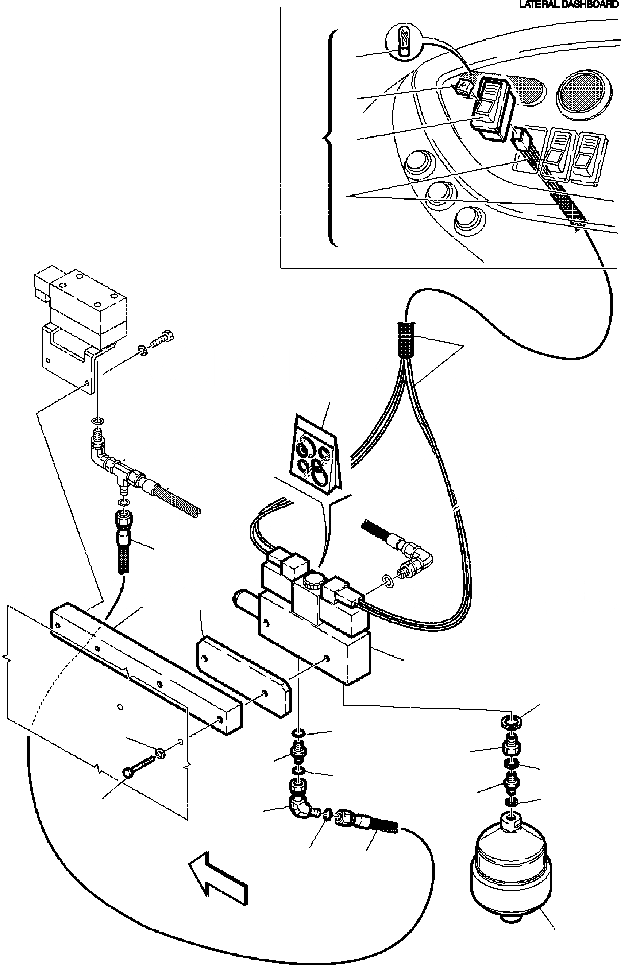 LATERAL DASHBOARD