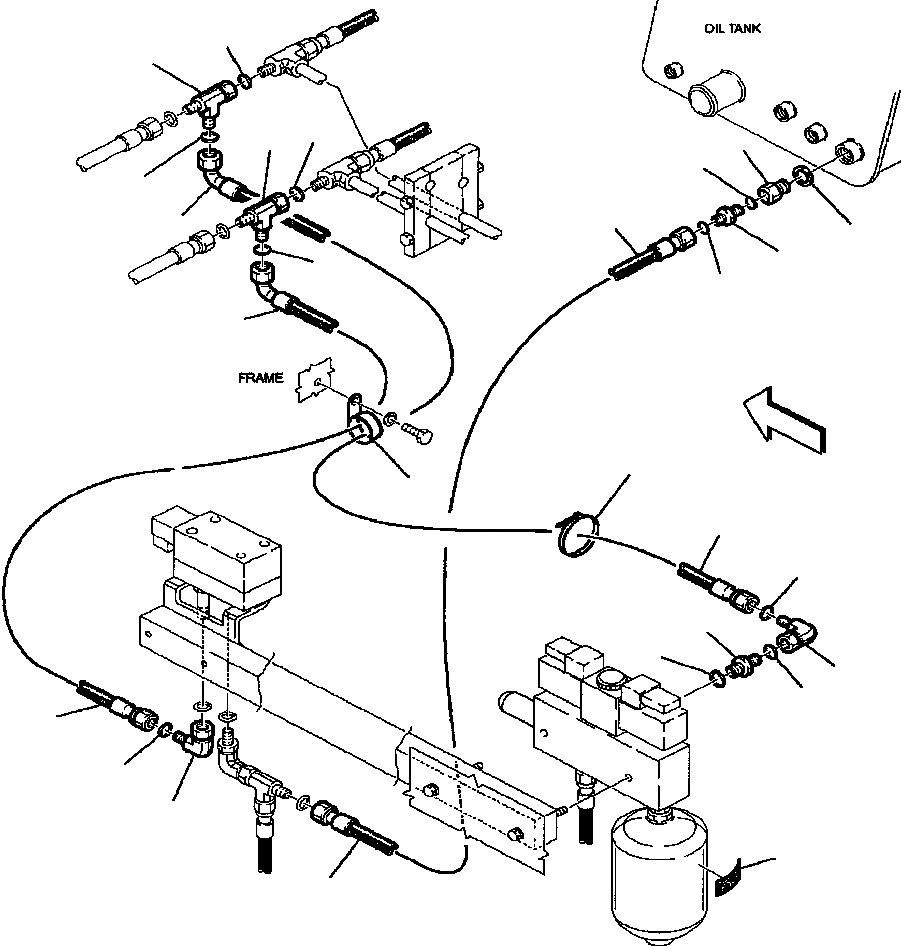 OIL TANK

FRAME