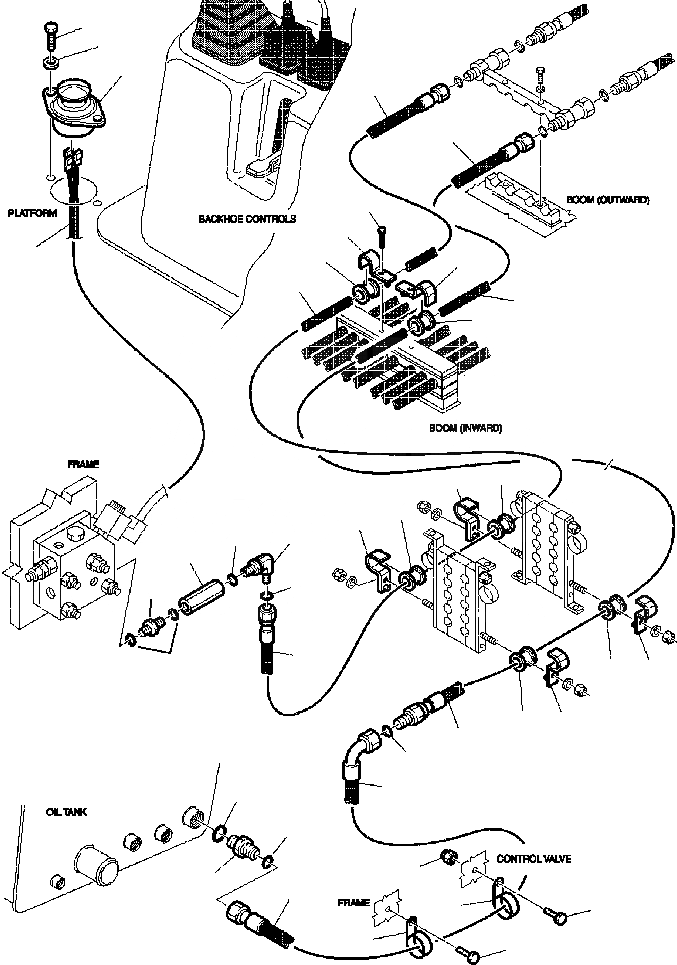 PLATFORM

BACKHOE CONTROLS

BOOM (OUTWARD)

BOOM (INWARD)

FRAME

OIL TANK

CONTROL VALVE

FRAME