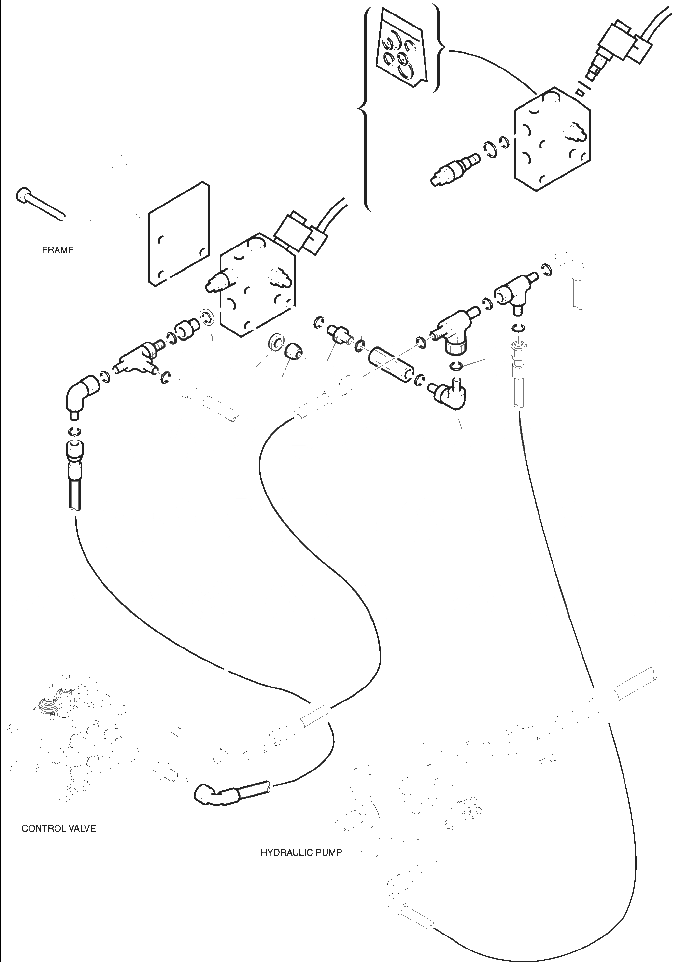 FRAME

CONTROL VALVE

HYDRAULIC PUMP