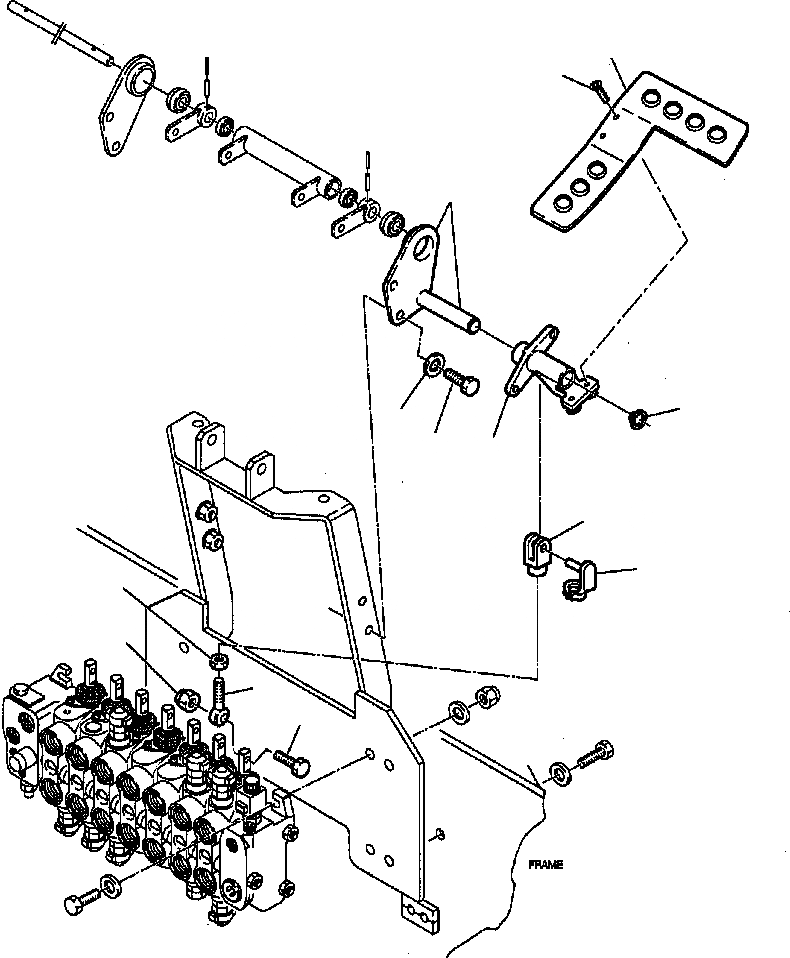 FRAME