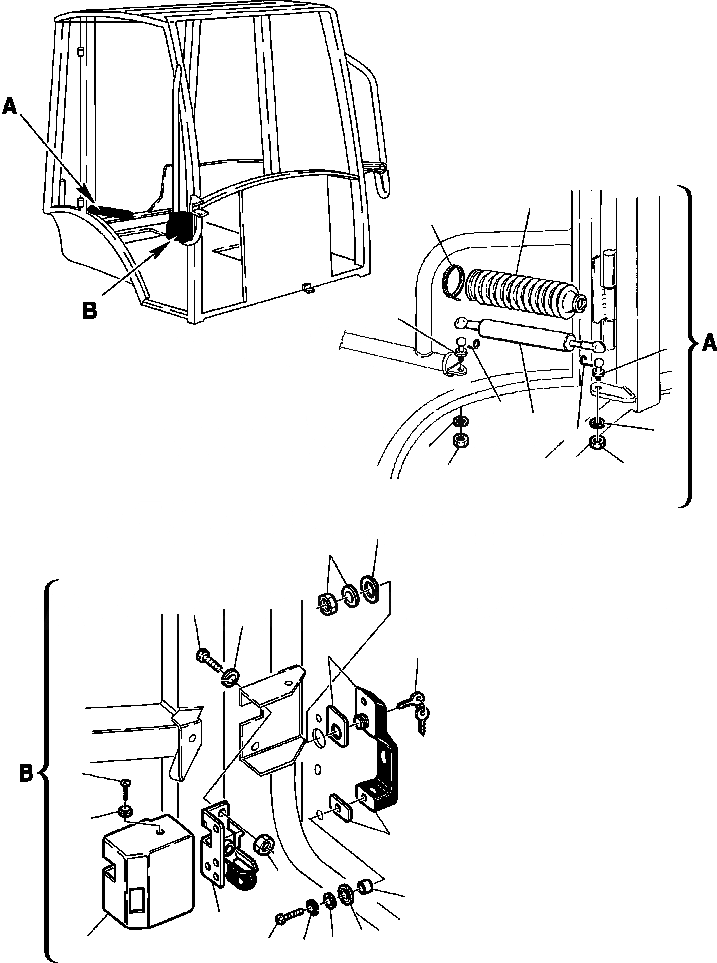 A

B

A

B