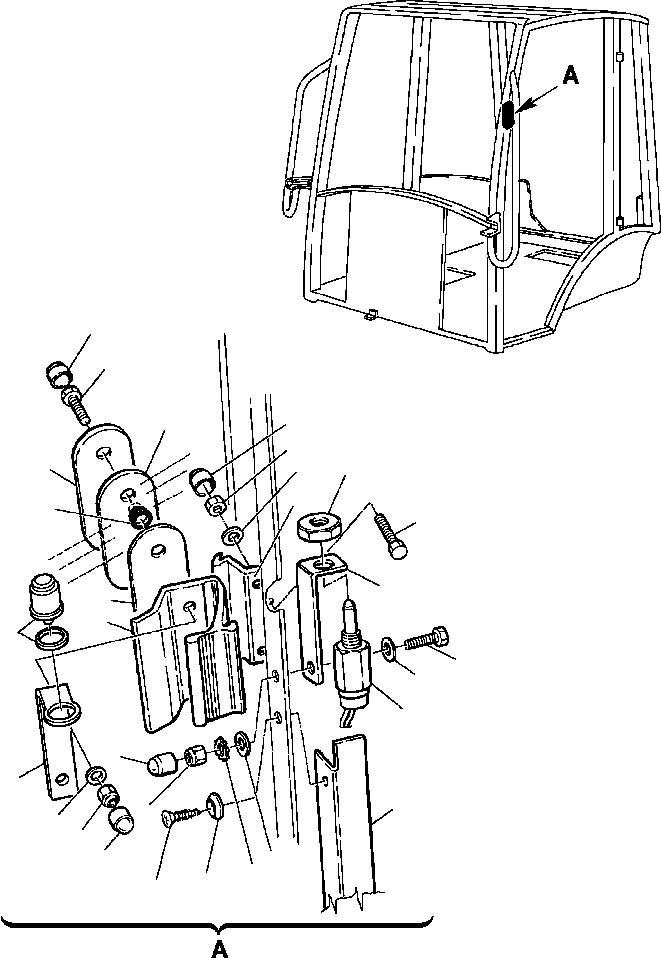 A

A