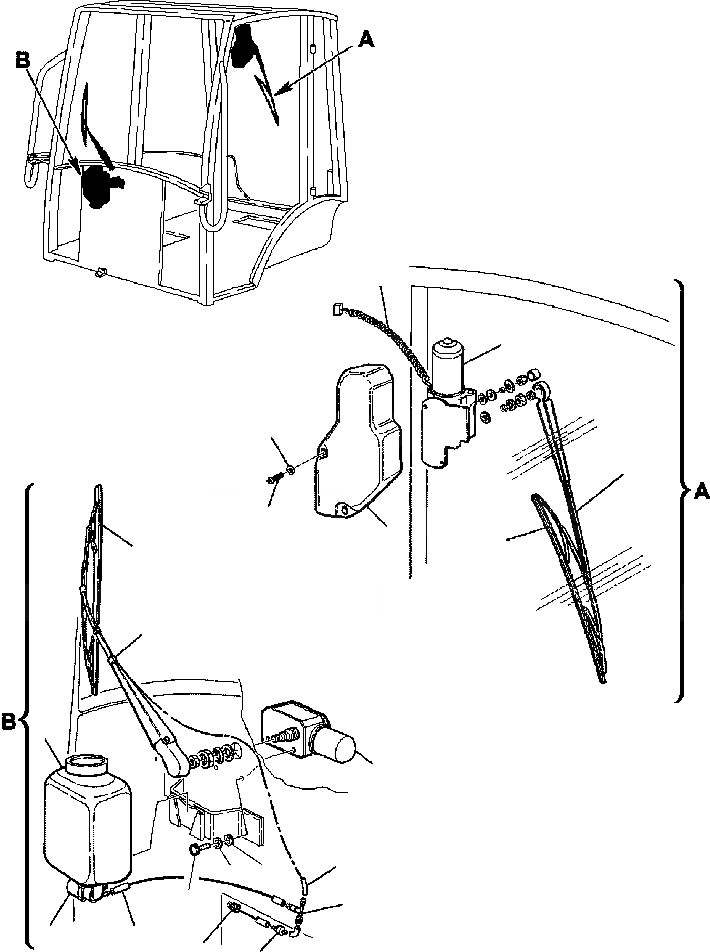 B
A
A
B