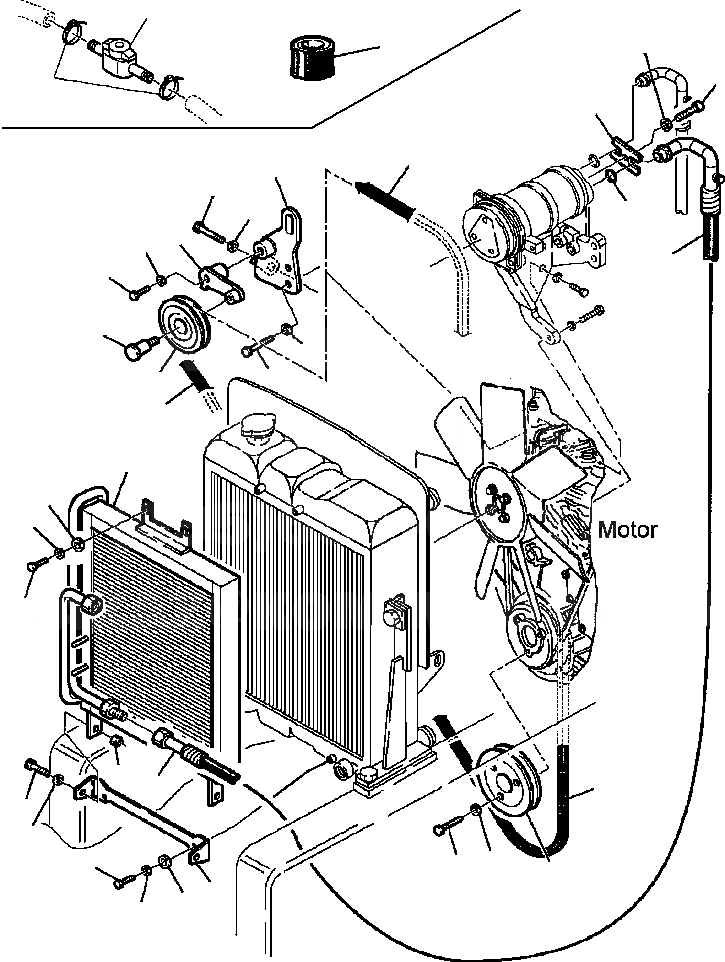 Motor