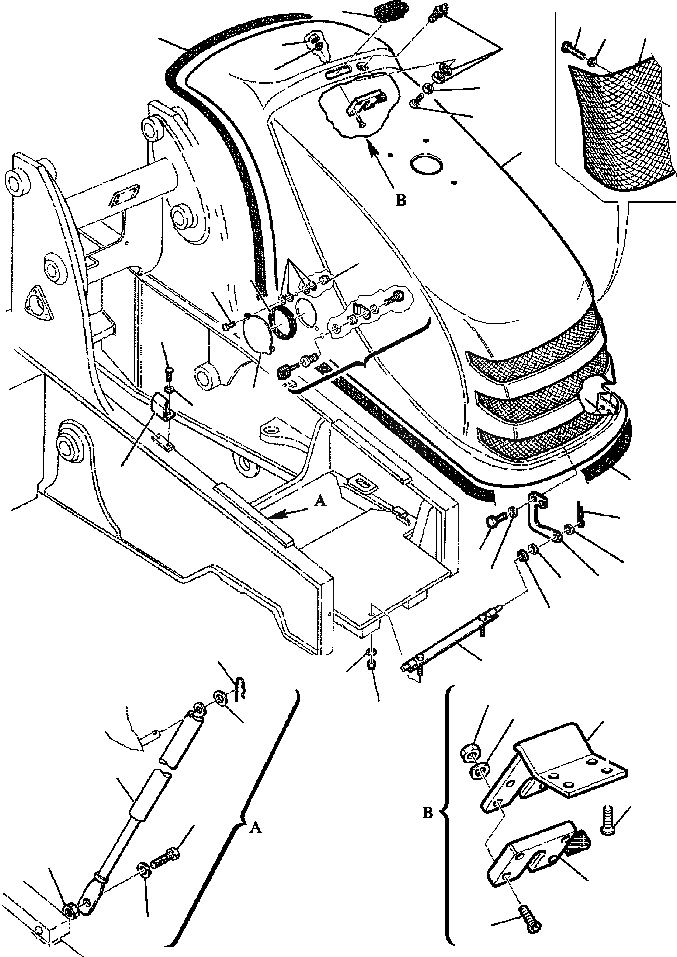 B
A
A
B