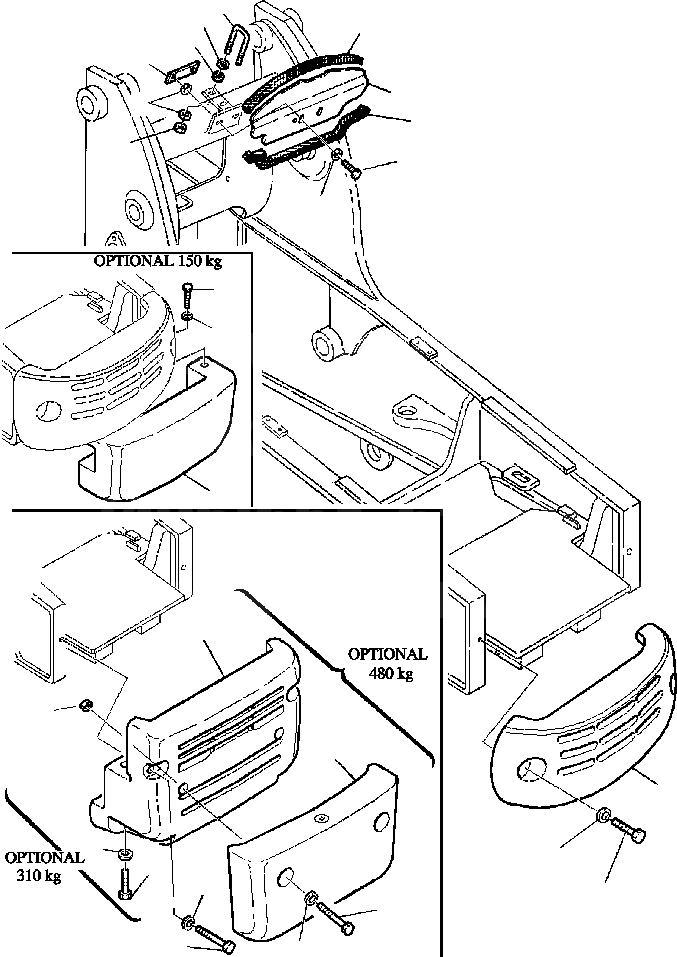 OPTIONAL 150 kg

OPTIONAL
480 kg

OPTIONAL
310 kg