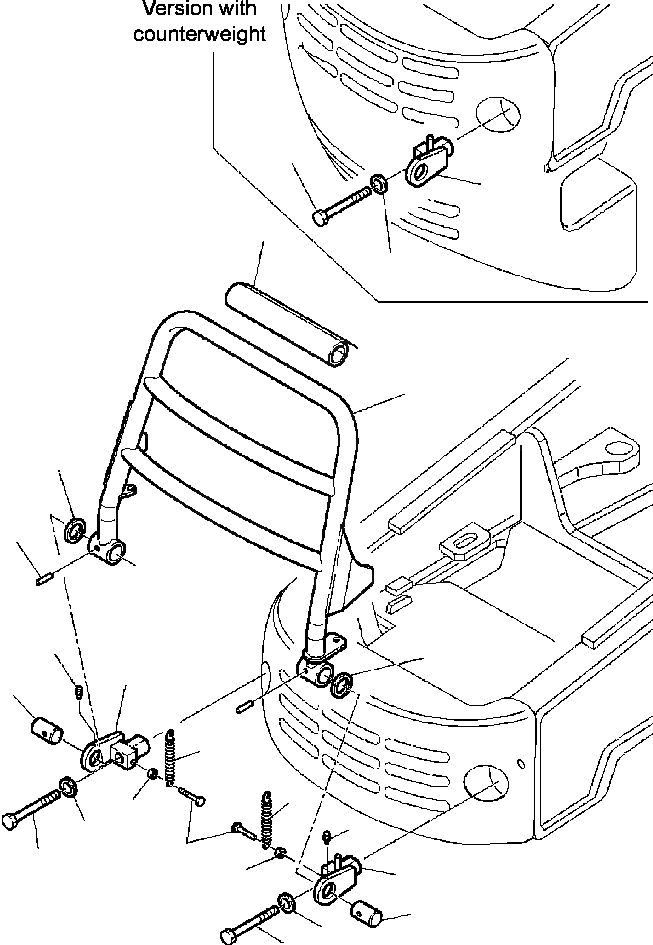 Version with
counterweight