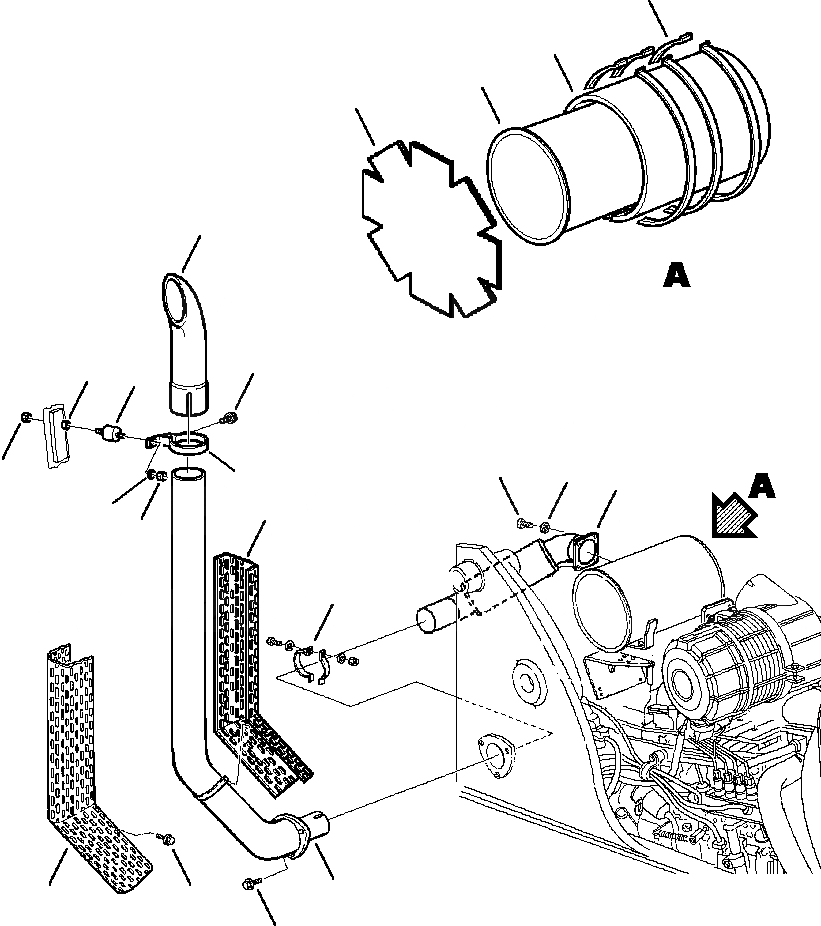 A

A