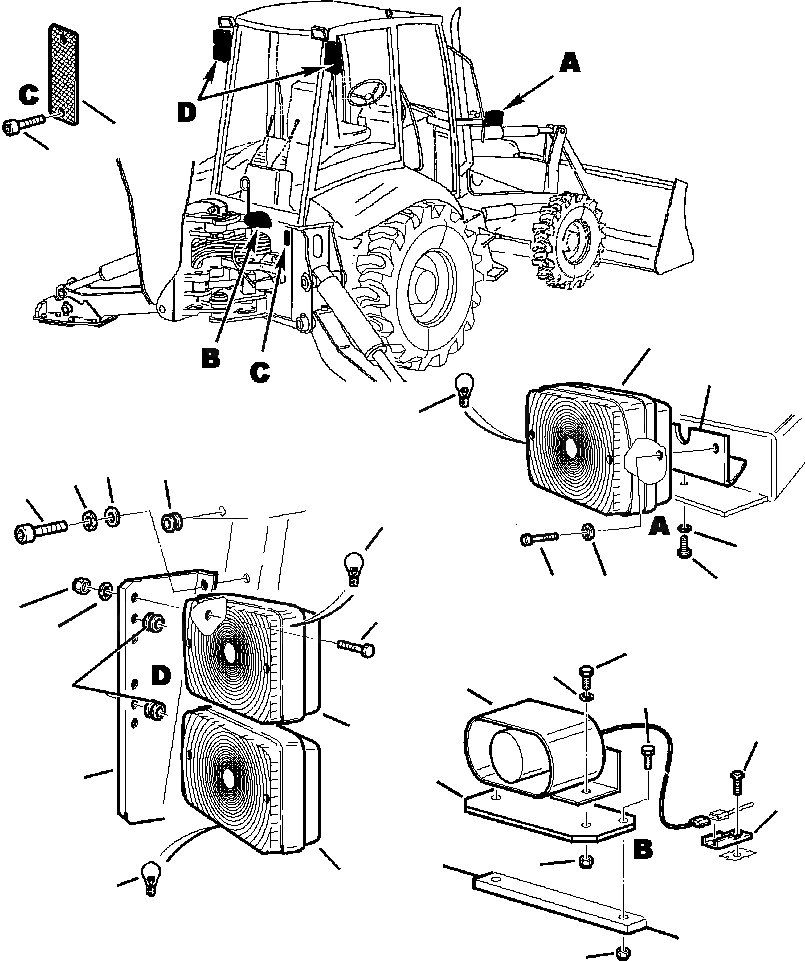 C
D
A
B
C
A
D
B