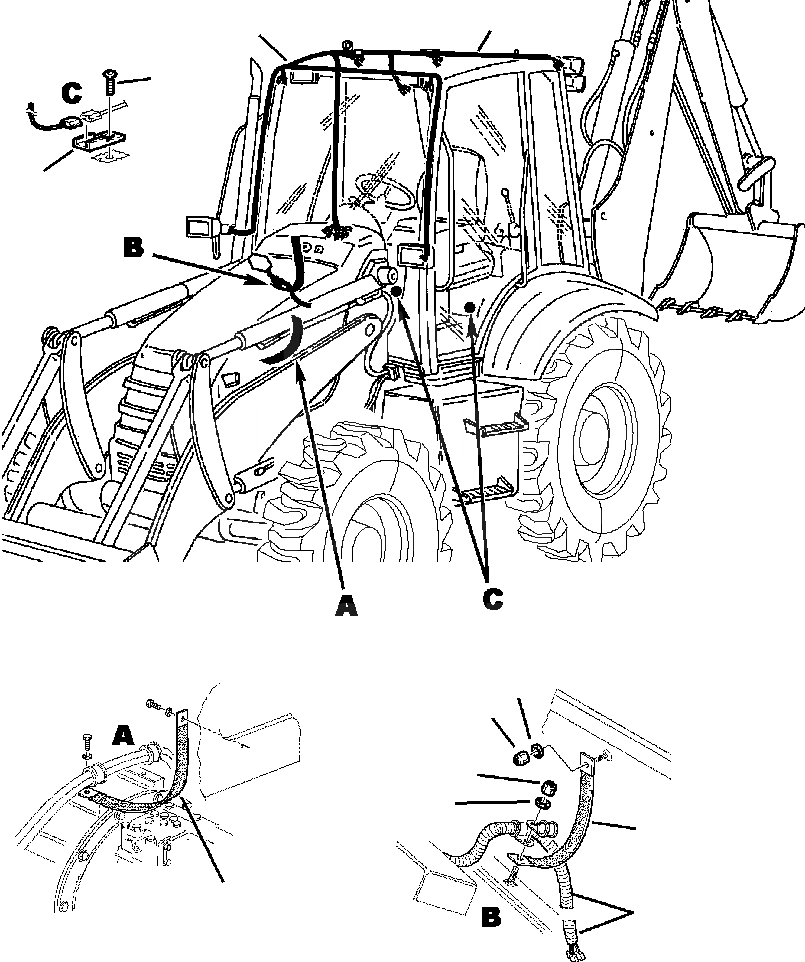 C
B
A
C
A
B